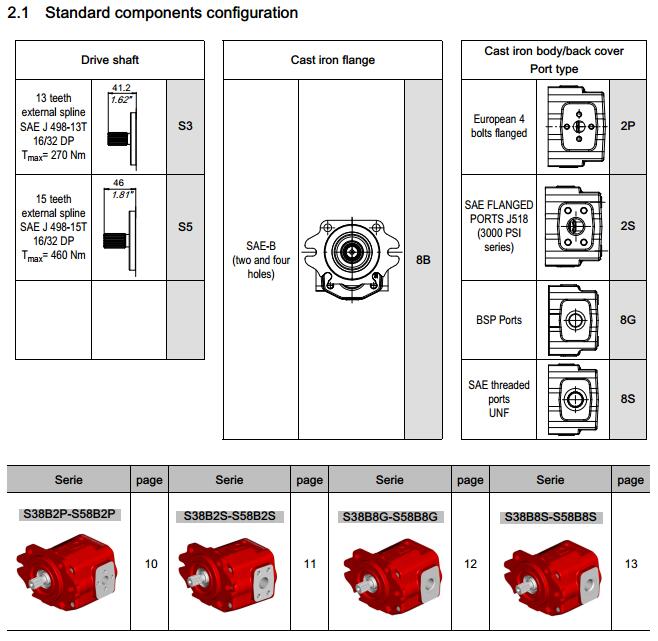 2.1 Standard components configuration

| Drive shaft | | |
|---|---|---|
| 13 teeth external spline SAE J 498-13T 16/32 DP $T_{max}$= 270 Nm | 41.2 1.62" | S3 |
| 15 teeth external spline SAE J 498-15T 16/32 DP $T_{max}$= 460 Nm | 46 1.81" | S5 |
| | | |

| Cast iron flange | | |
|---|---|---|
| SAE-B (two and four holes) | | 8B |

| Cast iron body/back cover Port type | | |
|---|---|---|
| European 4 bolts flanged | | 2P |
| SAE FLANGED PORTS J518 (3000 PSI series) | | 2S |
| BSP Ports | | 8G |
| SAE threaded ports UNF | | 8S |

| Serie | page | Serie | page | Serie | page | Serie | page |
|---|---|---|---|---|---|---|---|
| S38B2P-S58B2P | 10 | S38B2S-S58B2S | 11 | S38B8G-S58B8G | 12 | S38B8S-S58B8S | 13 |