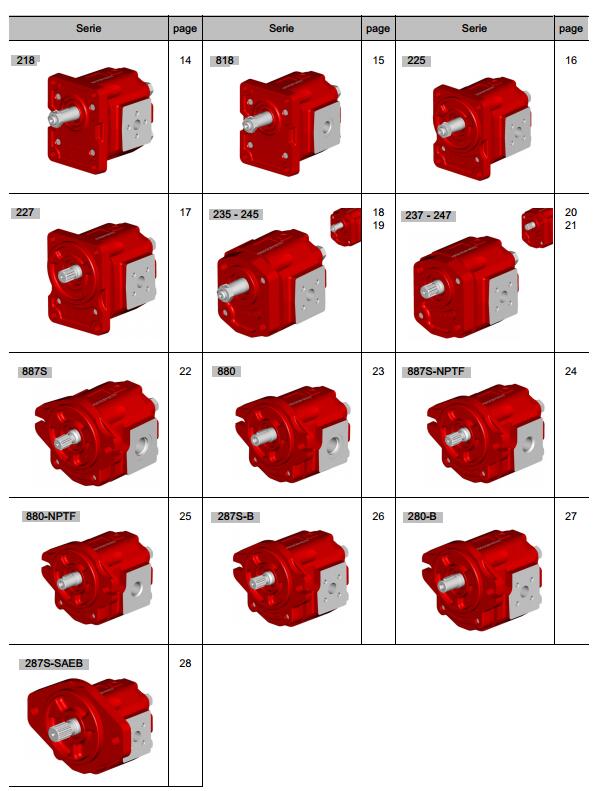 | Serie | page | Serie | page | Serie | page |
|---|---|---|---|---|---|
| 218 | 14 | 818 | 15 | 225 | 16 |
| 227 | 17 | 235 - 245 | 18 19 | 237 - 247 | 20 21 |
| 887S | 22 | 880 | 23 | 887S-NPTF | 24 |
| 880-NPTF | 25 | 287S-B | 26 | 280-B | 27 |
| 287S-SAEB | 28 | | | | |