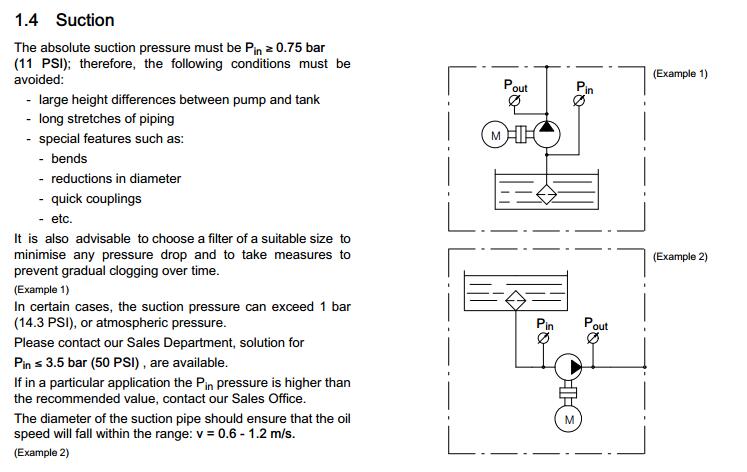 1.4 Suction

The absolute suction pressure must be $P_{in} \geq 0.75$ bar (11 PSI); therefore, the following conditions must be avoided:

- large height differences between pump and tank
- long stretches of piping
- special features such as:
- bends
- reductions in diameter
- quick couplings
- etc.

It is also advisable to choose a filter of a suitable size to minimise any pressure drop and to take measures to prevent gradual clogging over time.

(Example 1)

In certain cases, the suction pressure can exceed 1 bar (14.3 PSI), or atmospheric pressure.

Please contact our Sales Department, solution for $P_{in} \leq 3.5$ bar (50 PSI) , are available.

If in a particular application the $P_{in}$ pressure is higher than the recommended value, contact our Sales Office.

The diameter of the suction pipe should ensure that the oil speed will fall within the range: v = 0.6 - 1.2 m/s.

(Example 2)

(Example 1)

$P_{out}$

$P_{in}$

M

(Example 2)

$P_{in}$

$P_{out}$

M