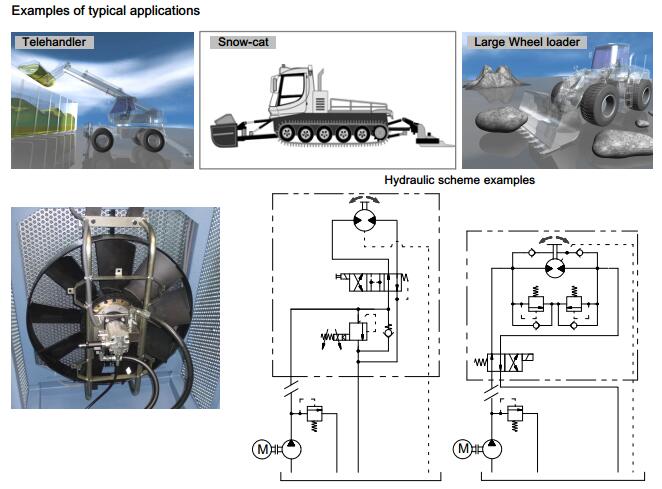 Examples of typical applications

Telehandler

Snow-cat

Large Wheel loader

Hydraulic scheme examples

M

M