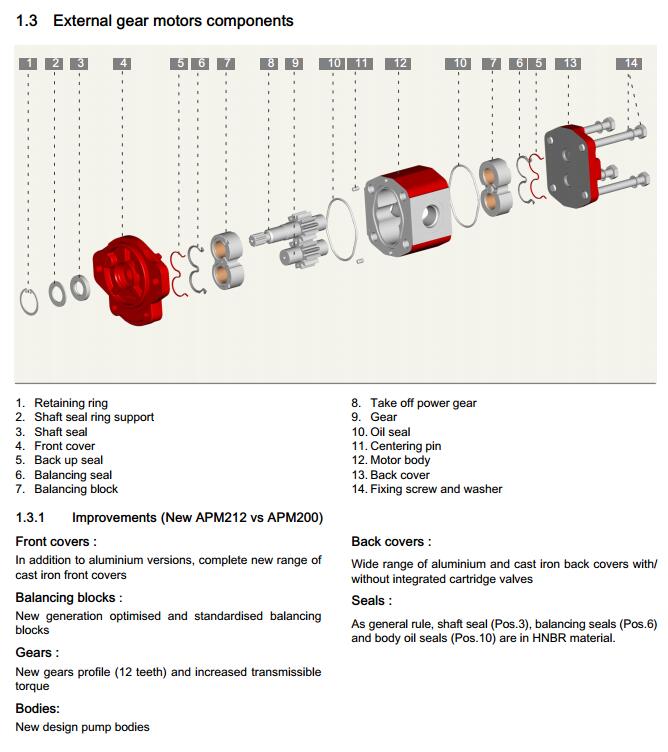 1.3 External gear motors components

1 2 3 4 5 6 7 8 9 10 11 12 10 7 6 5 13 14

1. Retaining ring
2. Shaft seal ring support
3. Shaft seal
4. Front cover
5. Back up seal
6. Balancing seal
7. Balancing block

8. Take off power gear
9. Gear
10. Oil seal
11. Centering pin
12. Motor body
13. Back cover
14. Fixing screw and washer

1.3.1 Improvements (New APM212 vs APM200)

Front covers :

In addition to aluminium versions, complete new range of cast iron front covers

Balancing blocks :

New generation optimised and standardised balancing blocks

Gears :

New gears profile (12 teeth) and increased transmissible torque

Bodies:

New design pump bodies

Back covers :

Wide range of aluminium and cast iron back covers with/ without integrated cartridge valves

Seals :

As general rule, shaft seal (Pos.3), balancing seals (Pos.6) and body oil seals (Pos.10) are in HNBR material.